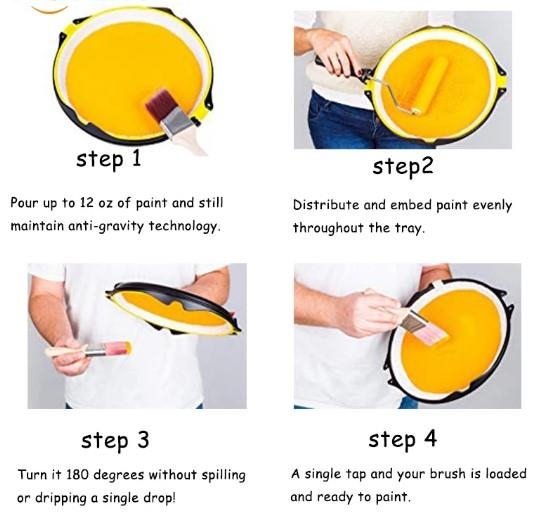 step 1

Pour up to 12 oz of paint and still maintain anti-gravity technology.

step2

Distribute and embed paint evenly throughout the tray.

step 3

Turn it 180 degrees without spilling or dripping a single drop!

step 4

A single tap and your brush is loaded and ready to paint.