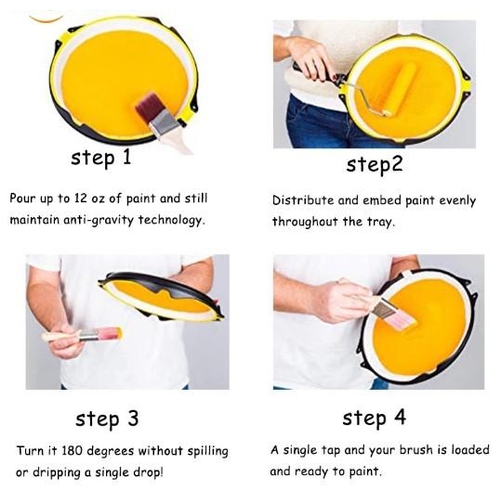 step 1

Pour up to 12 oz of paint and still maintain anti-gravity technology.

step2

Distribute and embed paint evenly throughout the tray.

step 3

Turn it 180 degrees without spilling or dripping a single drop!

step 4

A single tap and your brush is loaded and ready to paint.